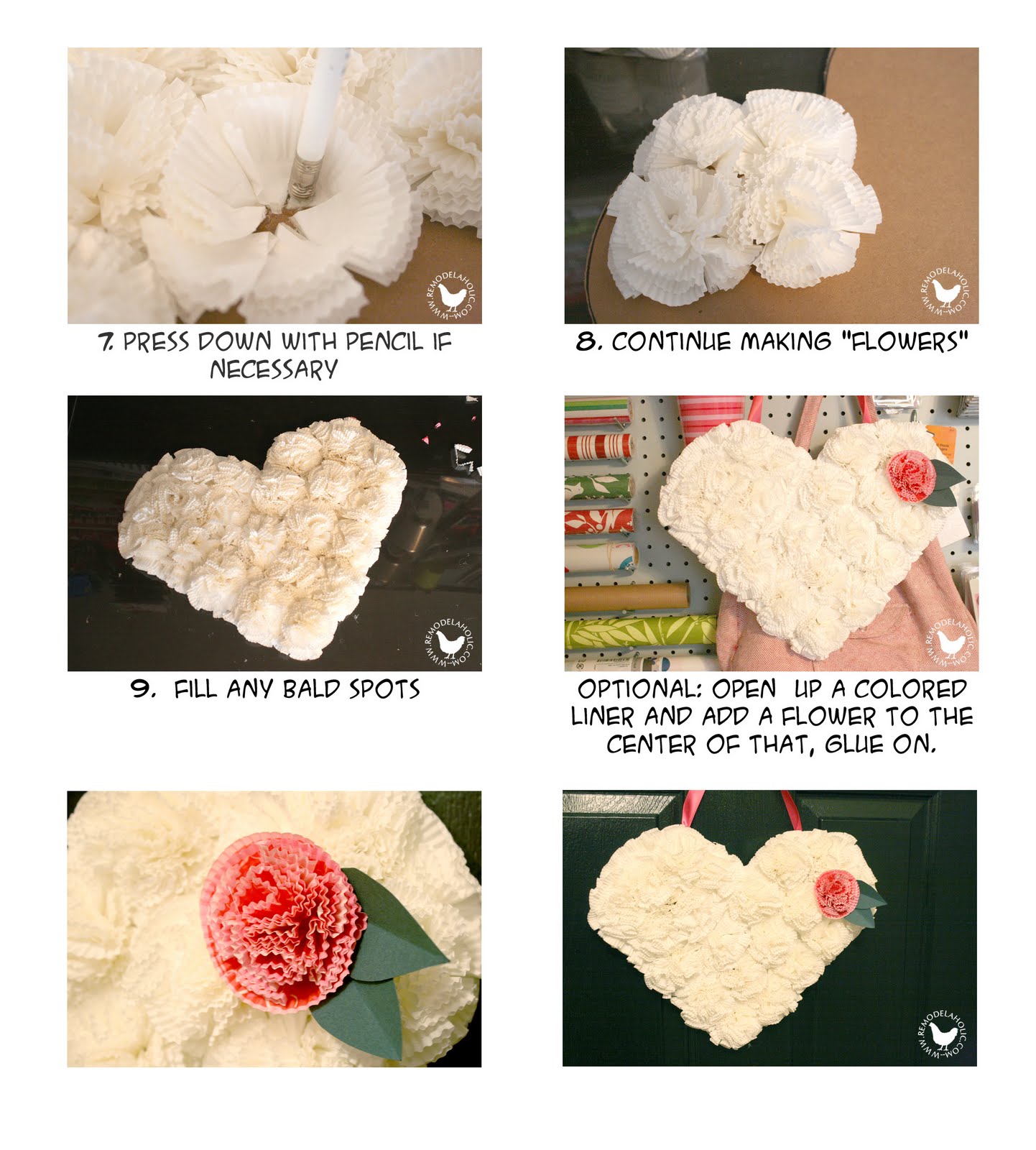 WWW.REMODELAHOLIC.COM

7. PRESS DOWN WITH PENCIL IF NECESSARY

WWW.REMODELAHOLIC.COM

8. CONTINUE MAKING "FLOWERS"

WWW.REMODELAHOLIC.COM

9. FILL ANY BALD SPOTS

WWW.REMODELAHOLIC.COM

OPTIONAL: OPEN UP A COLORED LINER AND ADD A FLOWER TO THE CENTER OF THAT, GLUE ON.

WWW.REMODELAHOLIC.COM