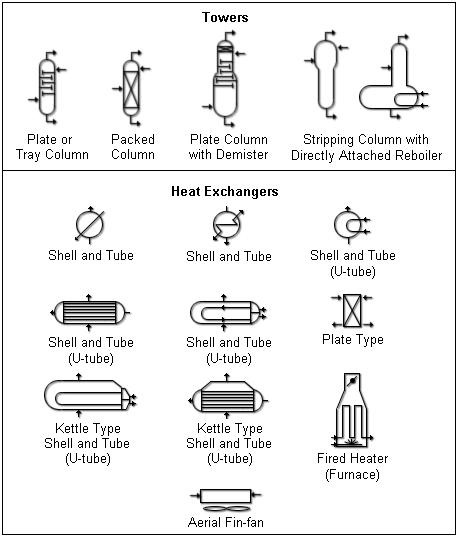 Towers

Plate or Tray Column

Packed Column

Plate Column with Demister

Stripping Column with Directly Attached Reboiler

Heat Exchangers

Shell and Tube

Shell and Tube

Shell and Tube (U-tube)

Shell and Tube (U-tube)

Shell and Tube (U-tube)

Plate Type

Kettle Type Shell and Tube (U-tube)

Kettle Type Shell and Tube (U-tube)

Fired Heater (Furnace)

Aerial Fin-fan