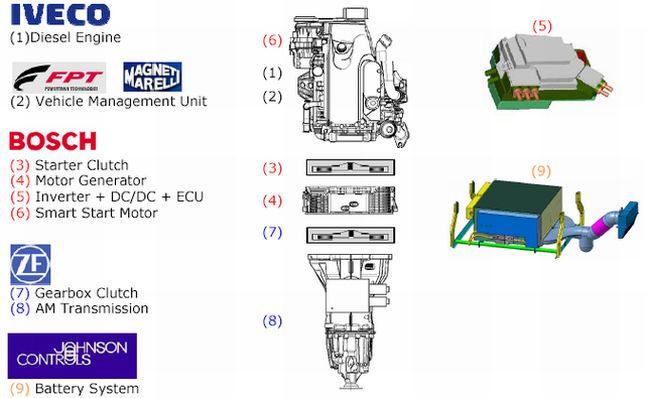 IVECO
(1)Diesel Engine

FPT POWERTRAIN TECHNOLOGIES
MAGNETI MARELLI
(2) Vehicle Management Unit

BOSCH
(3) Starter Clutch
(4) Motor Generator
(5) Inverter + DC/DC + ECU
(6) Smart Start Motor

ZF
(7) Gearbox Clutch
(8) AM Transmission

JOHNSON CONTROLS
(9) Battery System

(6)
(1)
(2)
(3)
(4)
(7)
(8)
(5)
(9)