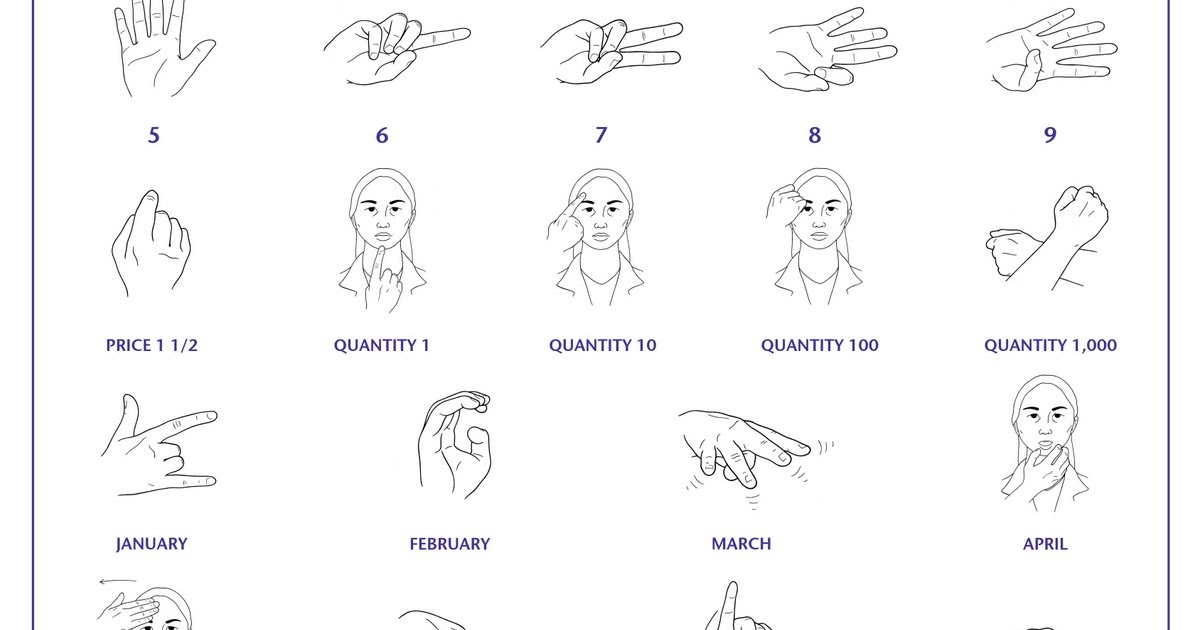 5

6

7

8

9

PRICE 1 1/2

QUANTITY 1

QUANTITY 10

QUANTITY 100

QUANTITY 1,000

JANUARY

FEBRUARY

MARCH

APRIL