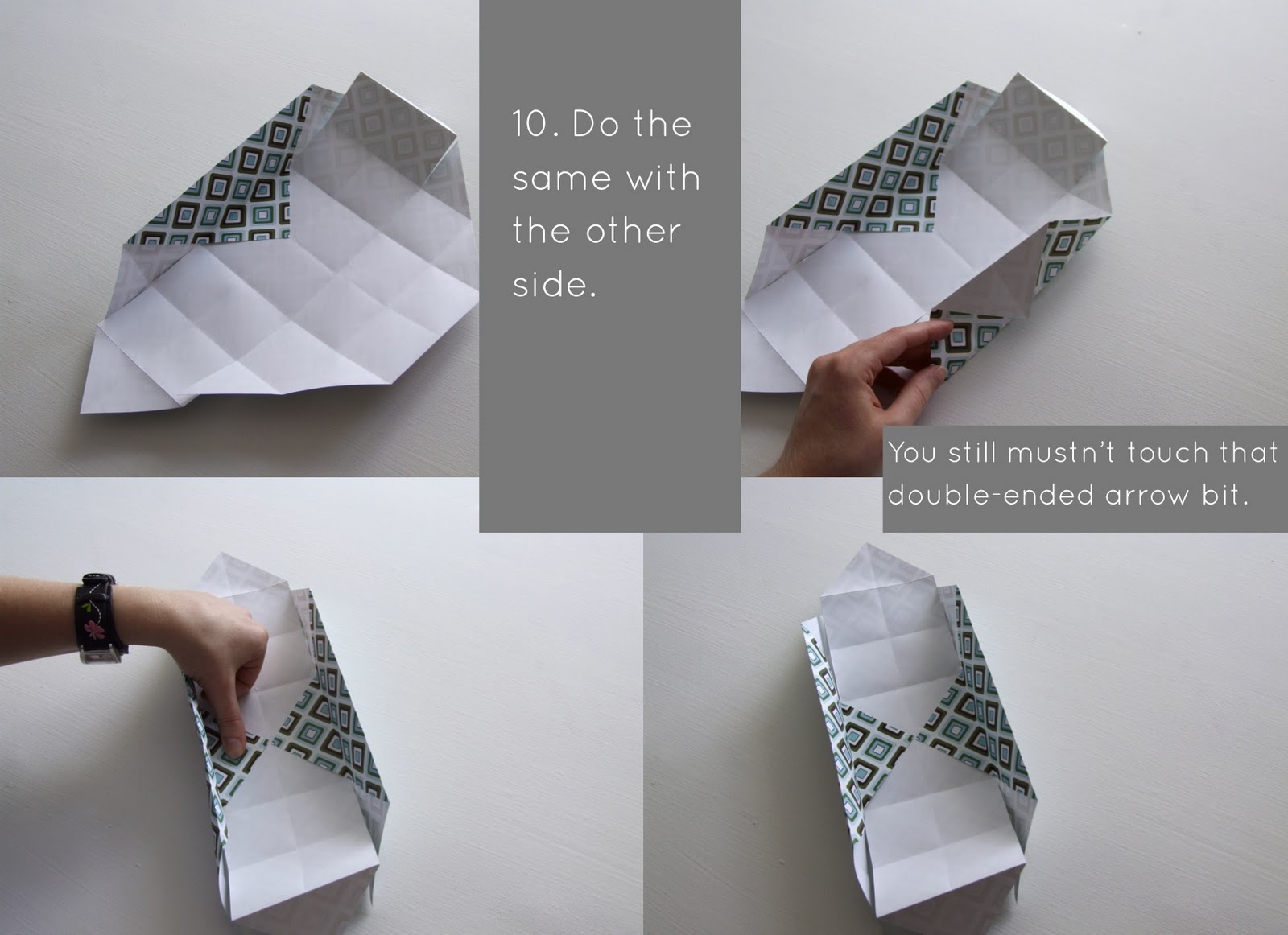 10. Do the same with the other side.

You still mustn't touch that double-ended arrow bit.