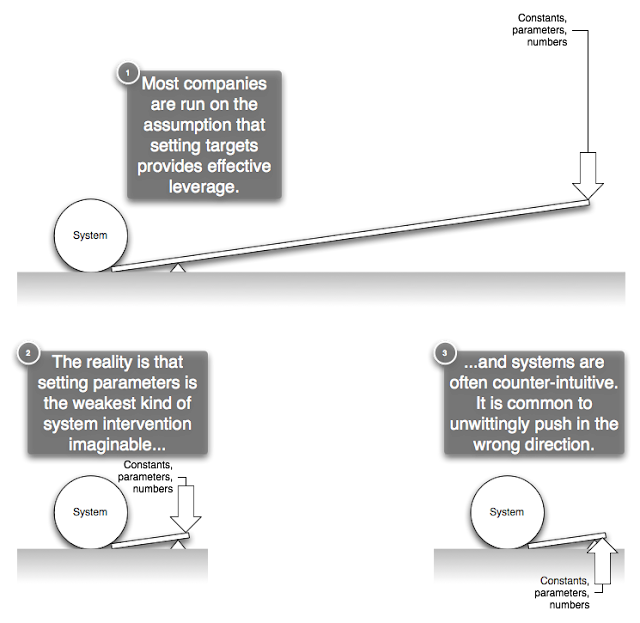 Constants, parameters, numbers

1

Most companies are run on the assumption that setting targets provides effective leverage.

System

2

The reality is that setting parameters is the weakest kind of system intervention imaginable...

Constants, parameters, numbers

System

3

...and systems are often counter-intuitive. It is common to unwittingly push in the wrong direction.

System

Constants, parameters, numbers