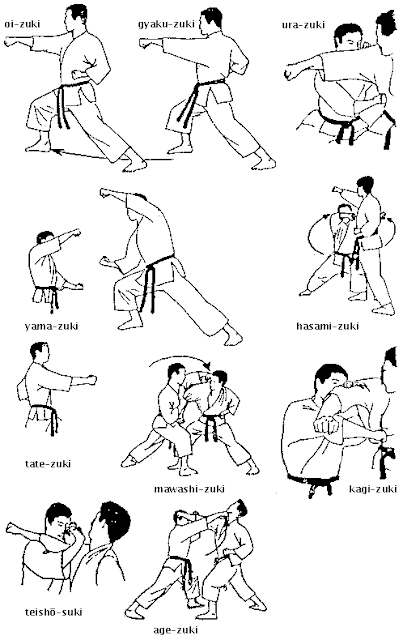 oi-zuki

gyaku-zuki

ura-zuki

yama-zuki

hasami-zuki

tate-zuki

mawashi-zuki

kagi-zuki

teishō-suki

age-zuki