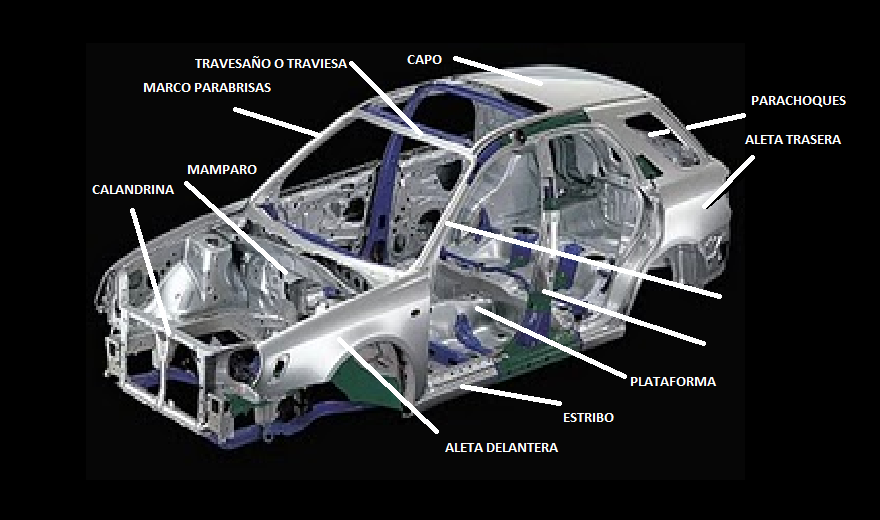 TRAVESAÑO O TRAVIESA
CAPO
MARCO PARABRISAS
PARACHOQUES
ALETA TRASERA
MAMPARO
CALANDRINA
PLATAFORMA
ESTRIBO
ALETA DELANTERA