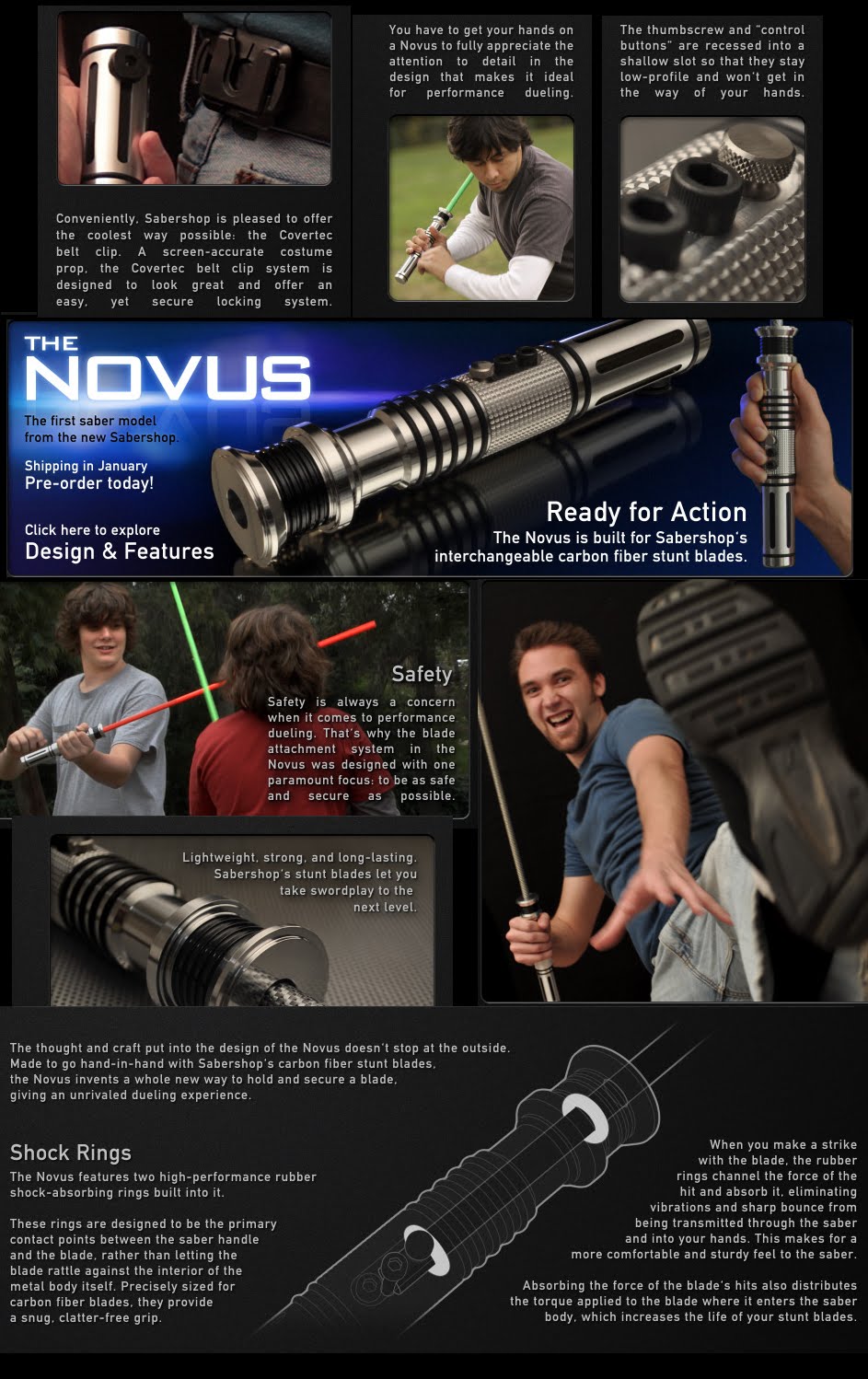 Conveniently, Sabershop is pleased to offer the coolest way possible: the Covertec belt clip. A screen-accurate costume prop, the Covertec belt clip system is designed to look great and offer an easy, yet secure locking system.

You have to get your hands on a Novus to fully appreciate the attention to detail in the design that makes it ideal for performance dueling.

The thumbscrew and "control buttons" are recessed into a shallow slot so that they stay low-profile and won't get in the way of your hands.

THE NOVUS

The first saber model from the new Sabershop.

Shipping in January
Pre-order today!

Click here to explore
Design & Features

Ready for Action
The Novus is built for Sabershop's interchangeable carbon fiber stunt blades.

Safety

Safety is always a concern when it comes to performance dueling. That's why the blade attachment system in the Novus was designed with one paramount focus: to be as safe and secure as possible.

Lightweight, strong, and long-lasting. Sabershop's stunt blades let you take swordplay to the next level.

The thought and craft put into the design of the Novus doesn't stop at the outside. Made to go hand-in-hand with Sabershop's carbon fiber stunt blades, the Novus invents a whole new way to hold and secure a blade, giving an unrivaled dueling experience.

Shock Rings

The Novus features two high-performance rubber shock-absorbing rings built into it.

These rings are designed to be the primary contact points between the saber handle and the blade, rather than letting the blade rattle against the interior of the metal body itself. Precisely sized for carbon fiber blades, they provide a snug, clatter-free grip.

When you make a strike with the blade, the rubber rings channel the force of the hit and absorb it, eliminating vibrations and sharp bounce from being transmitted through the saber and into your hands. This makes for a more comfortable and sturdy feel to the saber.

Absorbing the force of the blade's hits also distributes the torque applied to the blade where it enters the saber body, which increases the life of your stunt blades.