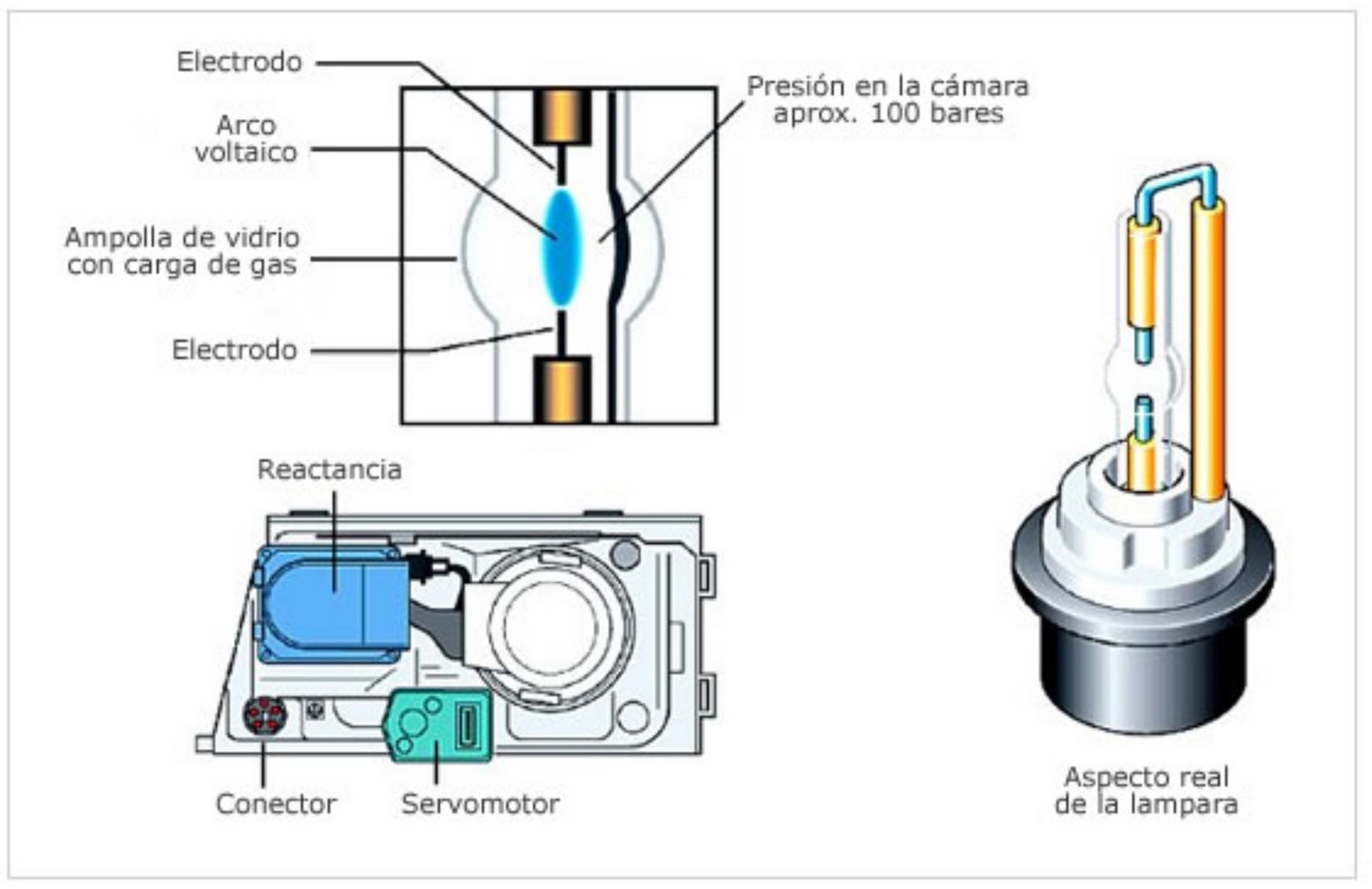 Electrodo

Arco voltaico

Ampolla de vidrio con carga de gas

Electrodo

Presión en la cámara aprox. 100 bares

Reactancia

Conector

Servomotor

Aspecto real de la lampara