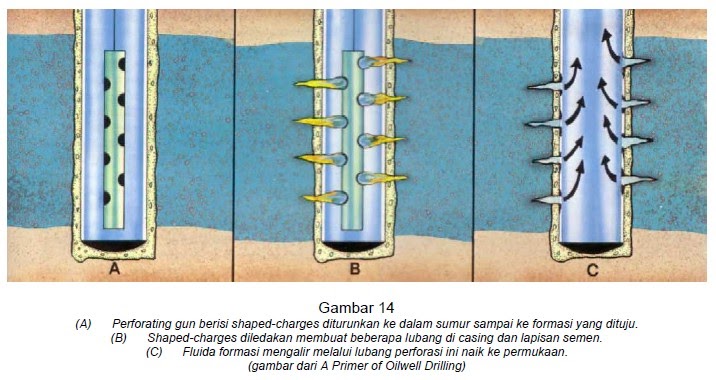 A

B

C

Gambar 14
(A) Perforating gun berisi shaped-charges diturunkan ke dalam sumur sampai ke formasi yang dituju.
(B) Shaped-charges diledakan membuat beberapa lubang di casing dan lapisan semen.
(C) Fluida formasi mengalir melalui lubang perforasi ini naik ke permukaan.
(gambar dari A Primer of Oilwell Drilling)