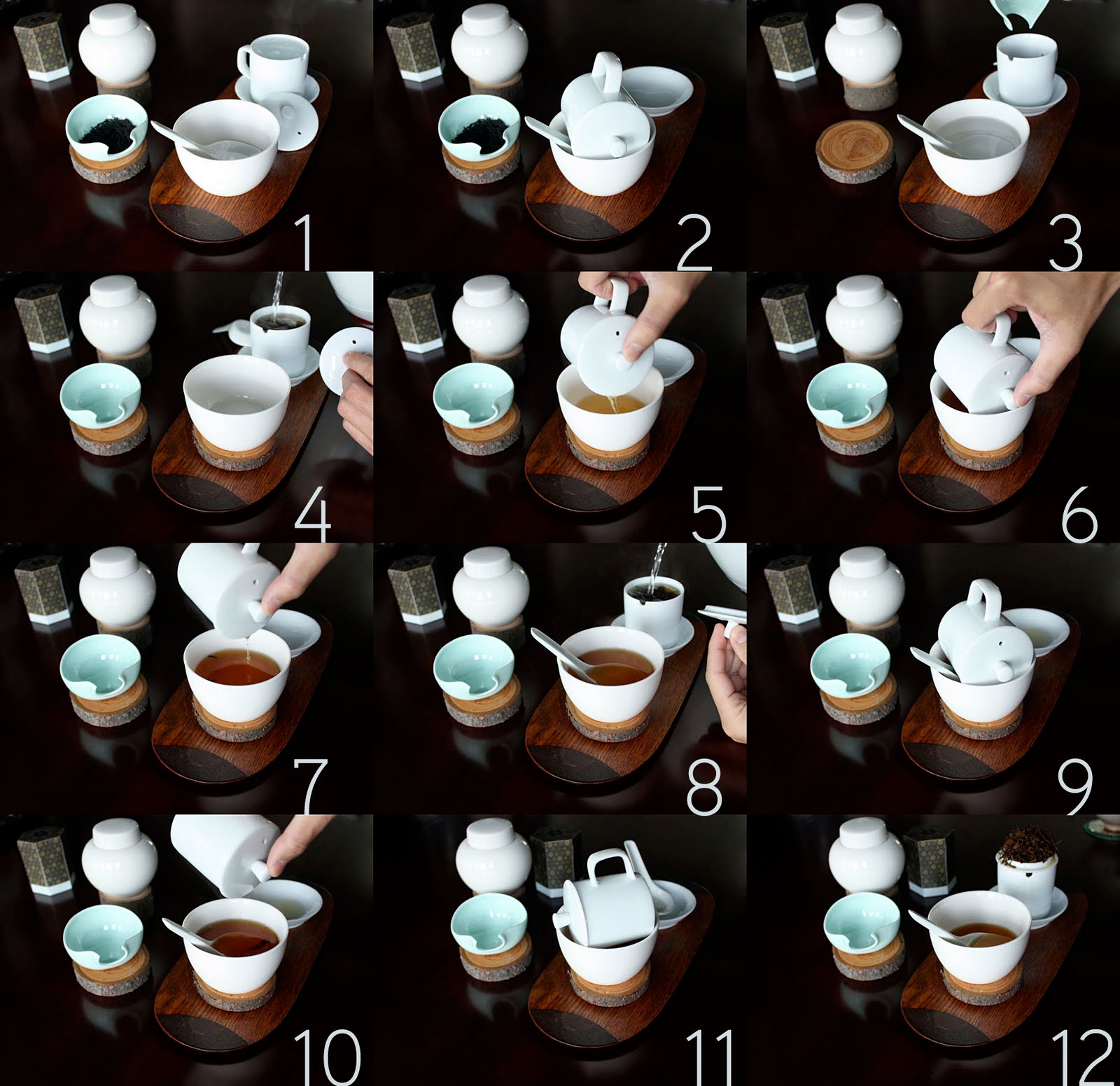 1

2

3

4

5

6

7

8

9

10

11

12