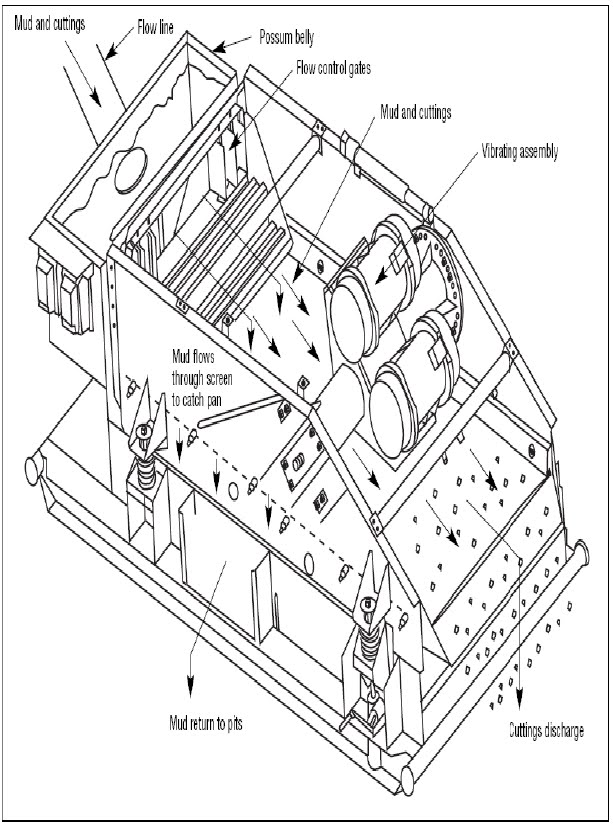 Mud and cuttings
Flow line
Possum belly
Flow control gates
Mud and cuttings
Vibrating assembly
Mud flows through screen to catch pan
Mud return to pits
Cuttings discharge