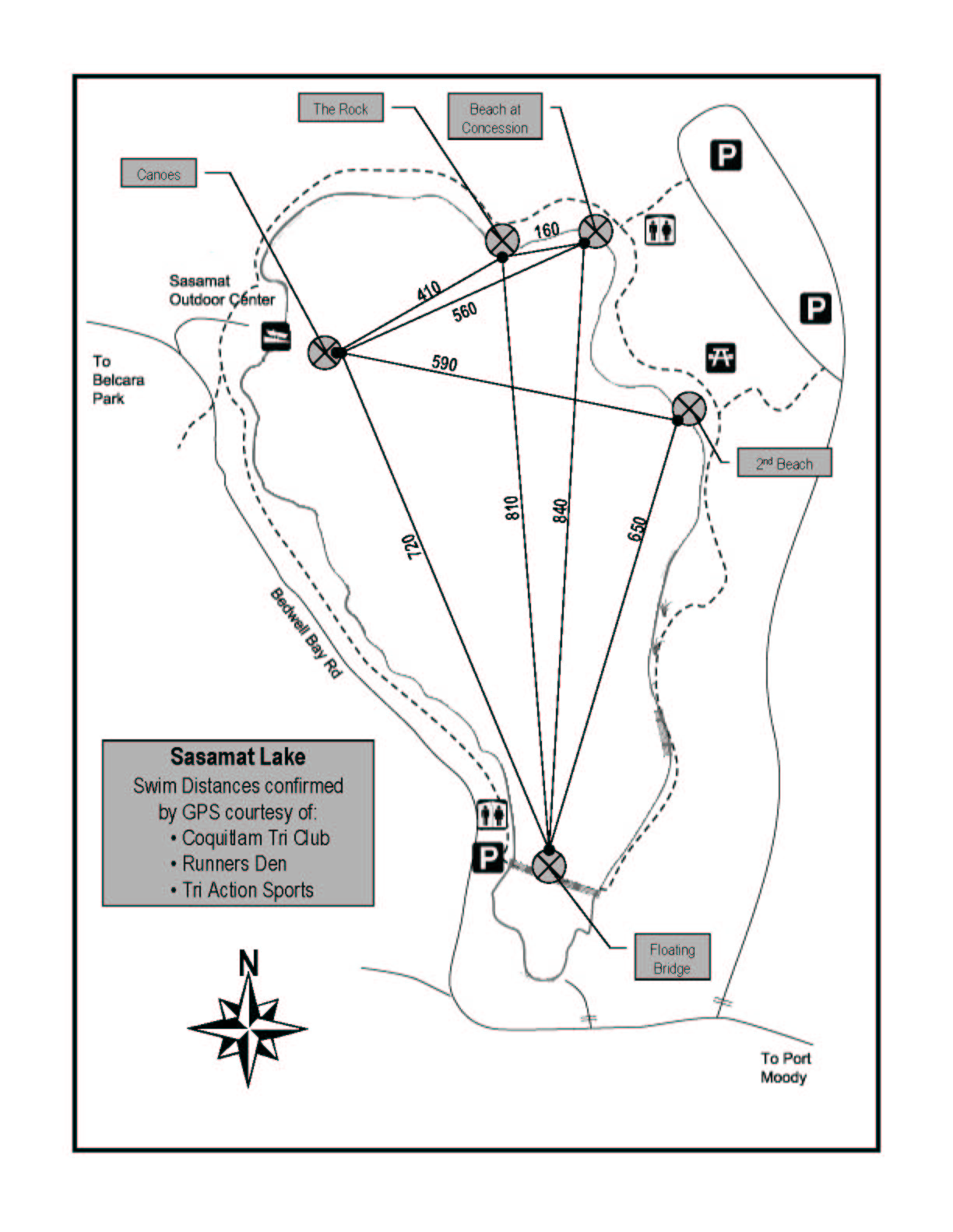 The Rock

Beach at Concession

Canoes

P

160

Sasamat Outdoor Center

410

560

P

To Belcara Park

590

2nd Beach

720

810

840

650

Bedwell Bay Rd

Sasamat Lake
Swim Distances confirmed by GPS courtesy of:
• Coquitlam Tri Club
• Runners Den
• Tri Action Sports

P

Floating Bridge

N

To Port Moody