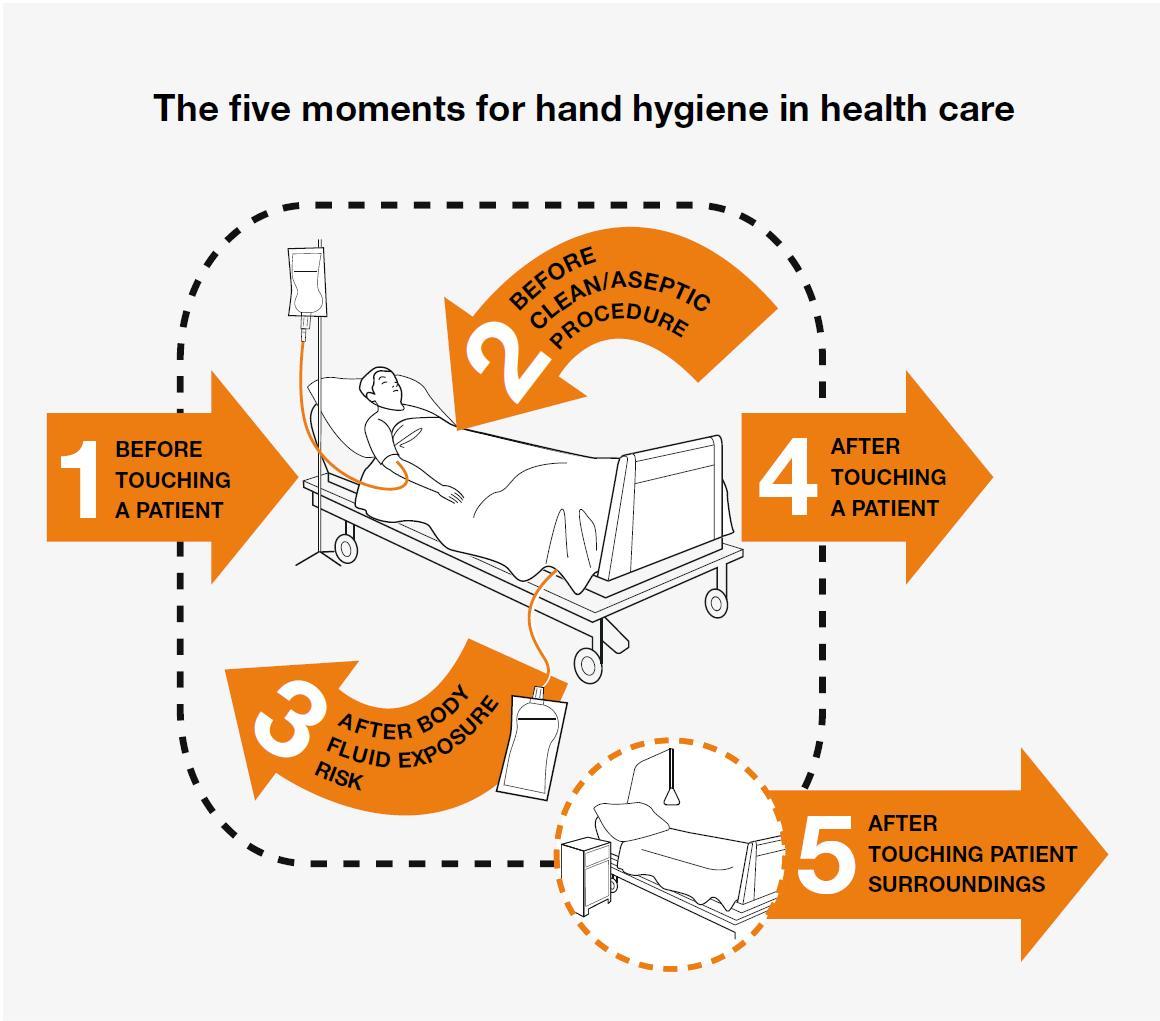 The five moments for hand hygiene in health care

1 BEFORE TOUCHING A PATIENT

2 BEFORE CLEAN/ASEPTIC PROCEDURE

3 AFTER BODY FLUID EXPOSURE RISK

4 AFTER TOUCHING A PATIENT

5 AFTER TOUCHING PATIENT SURROUNDINGS