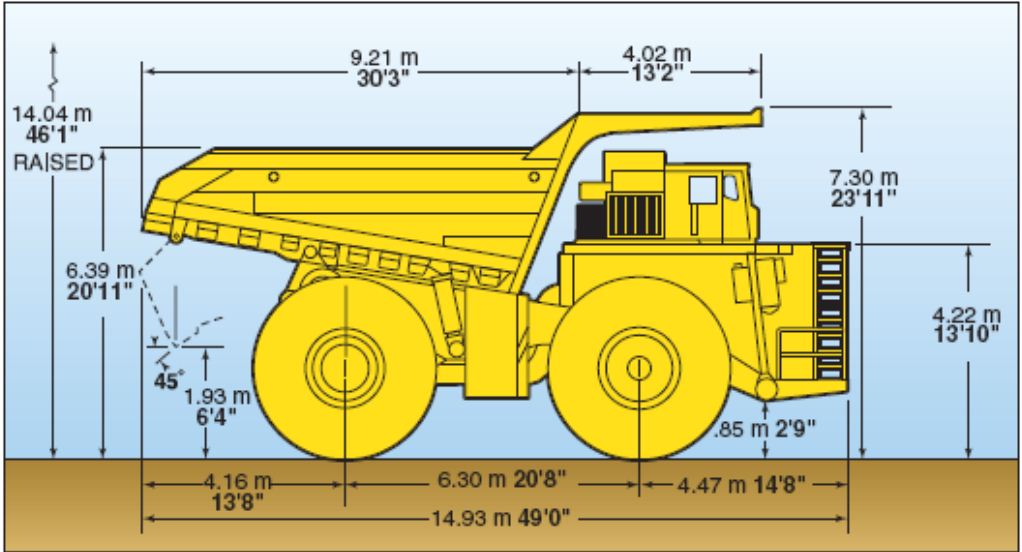 14.04 m
46'1"
RAISED

9.21 m
30'3"

4.02 m
13'2"

7.30 m
23'11"

6.39 m
20'11"

4.22 m
13'10"

45°

1.93 m
6'4"

.85 m 2'9"

4.16 m
13'8"

6.30 m 20'8"

4.47 m 14'8"

14.93 m 49'0"