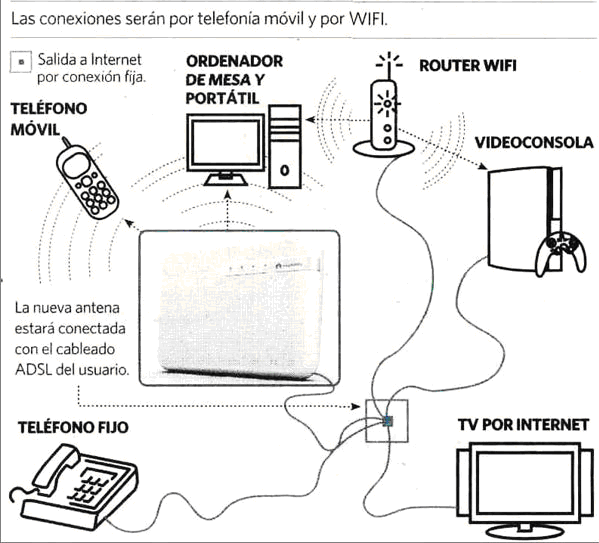 Las conexiones serán por telefonía móvil y por WIFI.

Salida a Internet por conexión fija.

ORDENADOR DE MESA Y PORTÁTIL

ROUTER WIFI

TELÉFONO MÓVIL

VIDEOCONSOLA

La nueva antena estará conectada con el cableado ADSL del usuario.

TELÉFONO FIJO

TV POR INTERNET