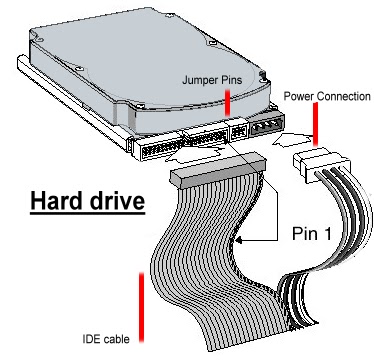 Jumper Pins

Power Connection

Hard drive

Pin 1

IDE cable