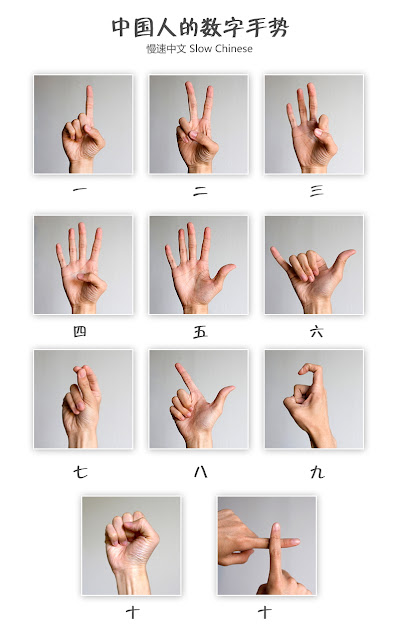 中国人的数字手势
慢速中文 Slow Chinese

一

二

三

四

五

六

七

八

九

十

十