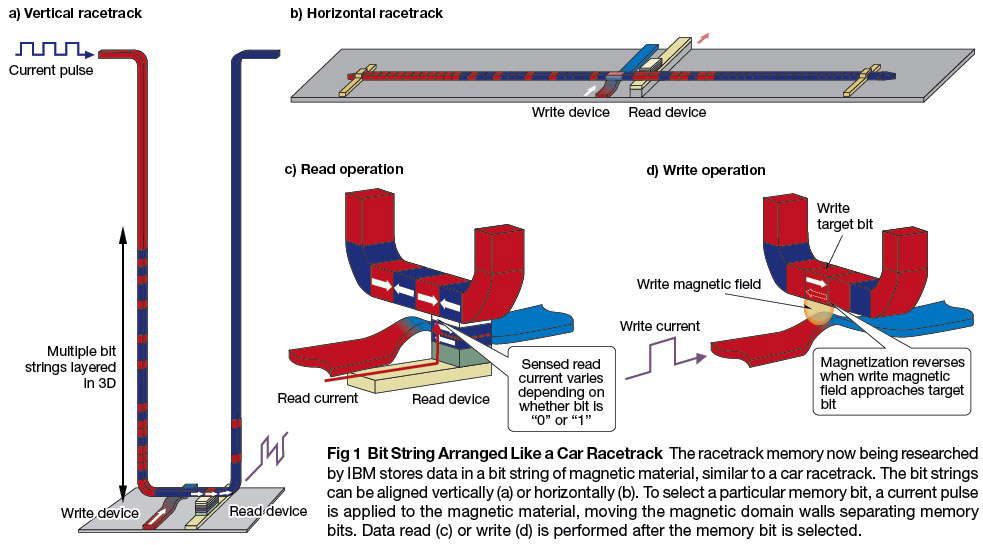 a) Vertical racetrack

Current pulse

Multiple bit strings layered in 3D

Write device

Read device

b) Horizontal racetrack

Write device

Read device

c) Read operation

Read current

Read device

Sensed read current varies depending on whether bit is "0" or "1"

d) Write operation

Write target bit

Write magnetic field

Write current

Magnetization reverses when write magnetic field approaches target bit

Fig 1 Bit String Arranged Like a Car Racetrack The racetrack memory now being researched by IBM stores data in a bit string of magnetic material, similar to a car racetrack. The bit strings can be aligned vertically (a) or horizontally (b). To select a particular memory bit, a current pulse is applied to the magnetic material, moving the magnetic domain walls separating memory bits. Data read (c) or write (d) is performed after the memory bit is selected.