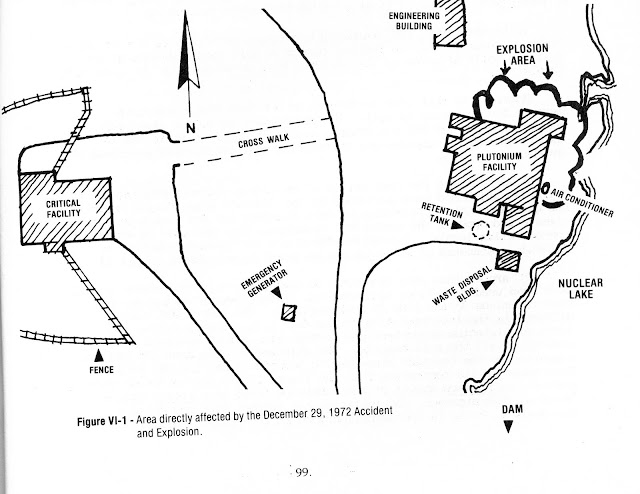 ENGINEERING BUILDING

EXPLOSION AREA

N

CROSS WALK

PLUTONIUM FACILITY

CRITICAL FACILITY

AIR CONDITIONER

RETENTION TANK

EMERGENCY GENERATOR

WASTE DISPOSAL BLDG.

NUCLEAR LAKE

FENCE

DAM

Figure VI-1 - Area directly affected by the December 29, 1972 Accident and Explosion.

99.