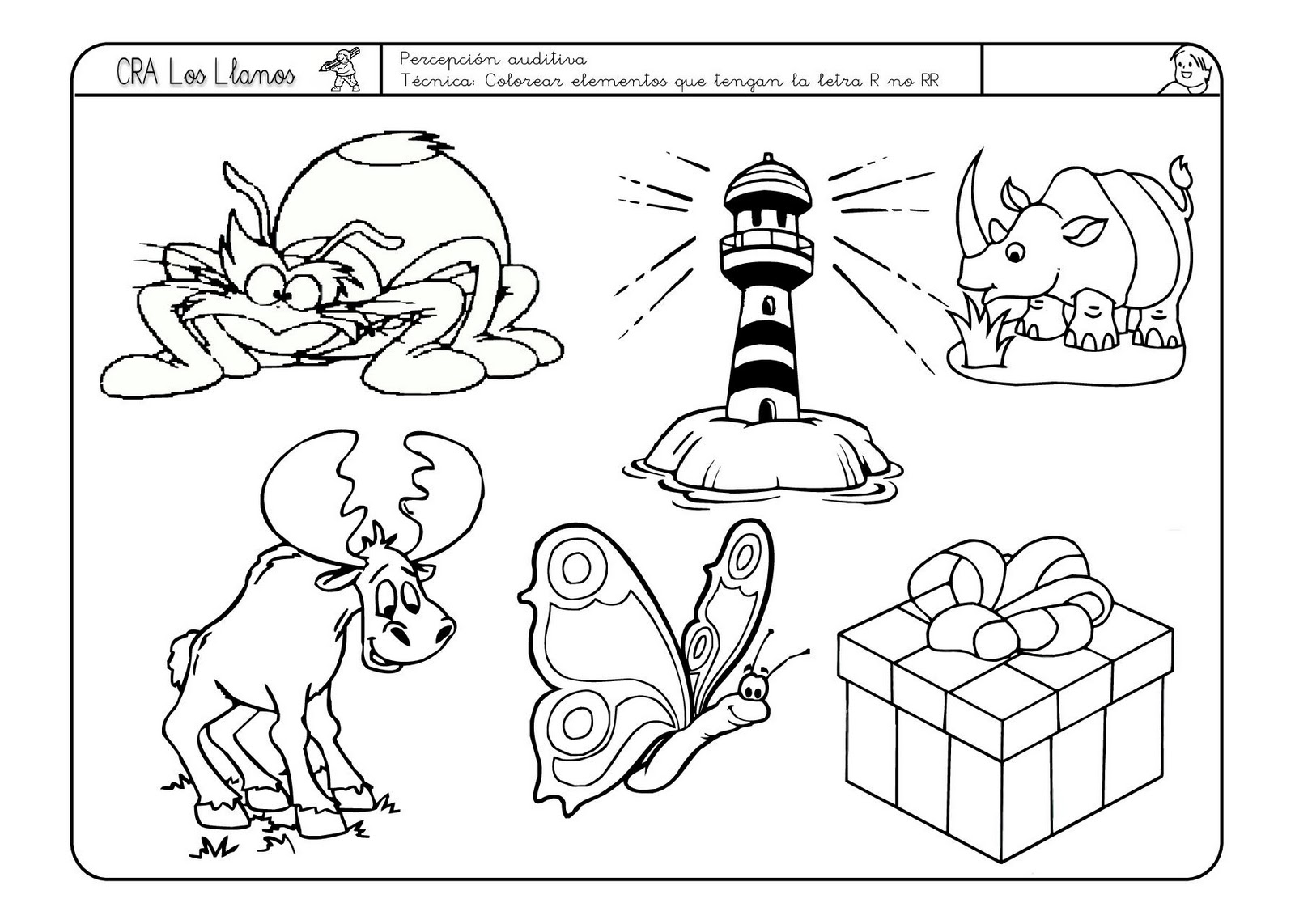 CRA Los Llanos

Percepción auditiva
Técnica: Colorear elementos que tengan la letra R no RR