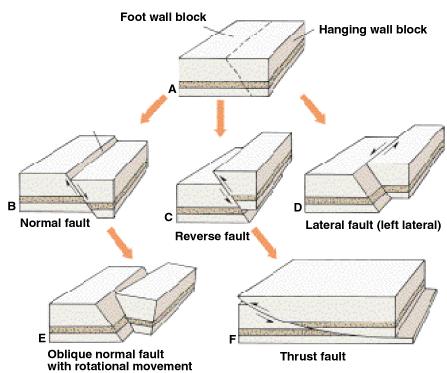 Foot wall block

Hanging wall block

A

B

Normal fault

C

Reverse fault

D

Lateral fault (left lateral)

E

Oblique normal fault with rotational movement

F

Thrust fault