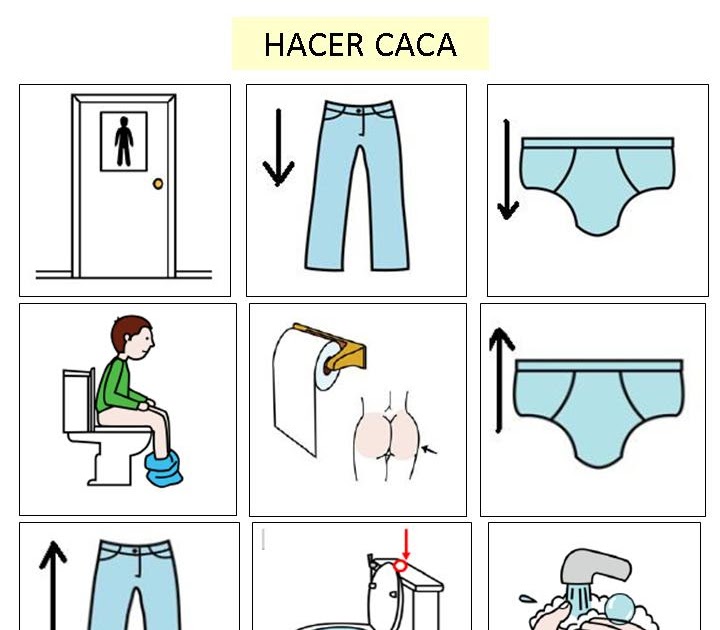 HACER CACA