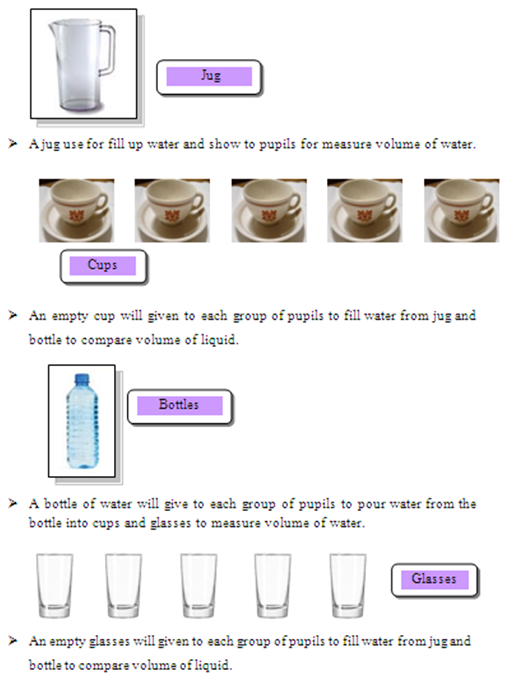 Jug

➢ A jug use for fill up water and show to pupils for measure volume of water.

Cups

➢ An empty cup will given to each group of pupils to fill water from jug and bottle to compare volume of liquid.

Bottles

➢ A bottle of water will give to each group of pupils to pour water from the bottle into cups and glasses to measure volume of water.

Glasses

➢ An empty glasses will given to each group of pupils to fill water from jug and bottle to compare volume of liquid.