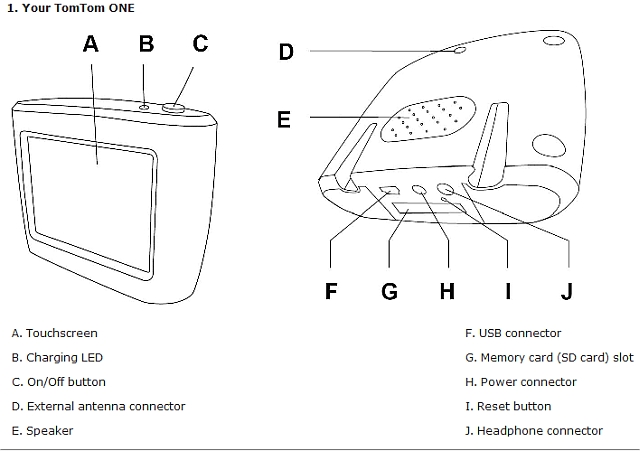 1. Your TomTom ONE

A B C

D

E

F G H I J

A. Touchscreen

B. Charging LED

C. On/Off button

D. External antenna connector

E. Speaker

F. USB connector

G. Memory card (SD card) slot

H. Power connector

I. Reset button

J. Headphone connector