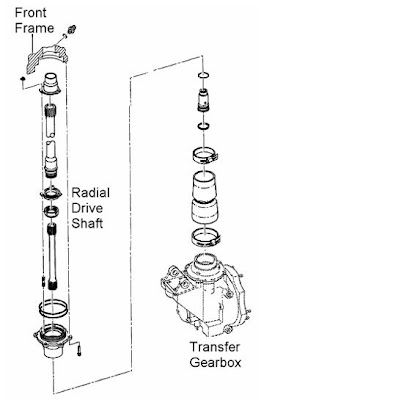 Front Frame

Radial Drive Shaft

Transfer Gearbox