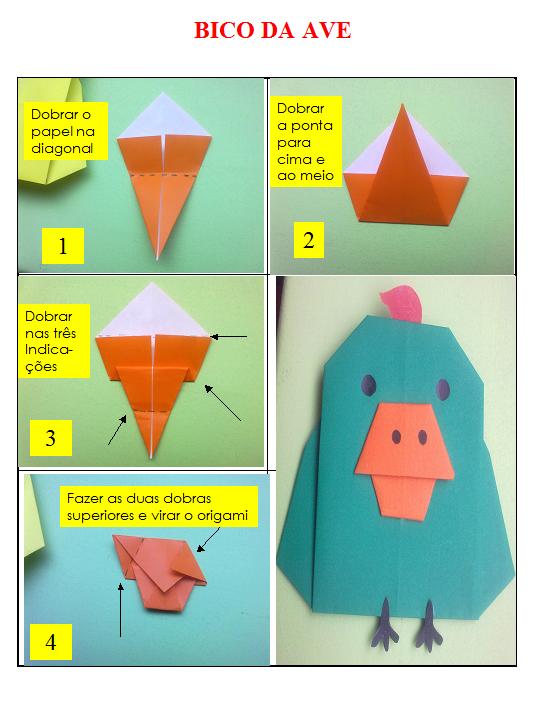 BICO DA AVE

Dobrar o papel na diagonal

1

Dobrar a ponta para cima e ao meio

2

Dobrar nas três Indicações

3

Fazer as duas dobras superiores e virar o origami

4