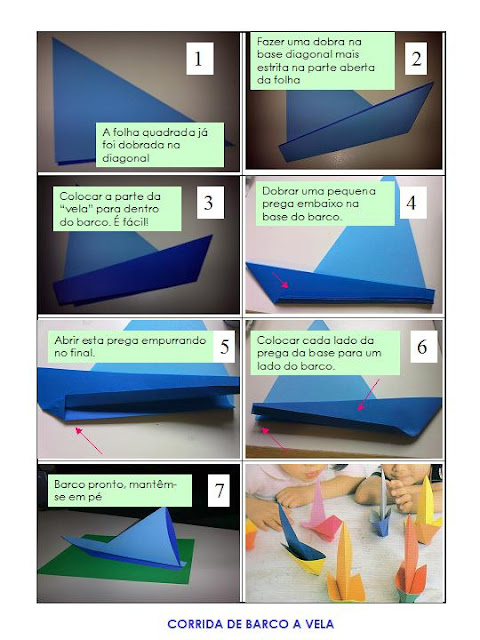 1

A folha quadrada já foi dobrada na diagonal

Fazer uma dobra na base diagonal mais estrita na parte aberta da folha

2

Colocar a parte da "vela" para dentro do barco. É fácil!

3

Dobrar uma pequena prega embaixo na base do barco.

4

Abrir esta prega empurrando no final.

5

Colocar cada lado da prega da base para um lado do barco.

6

Barco pronto, mantêm-se em pé

7

CORRIDA DE BARCO A VELA