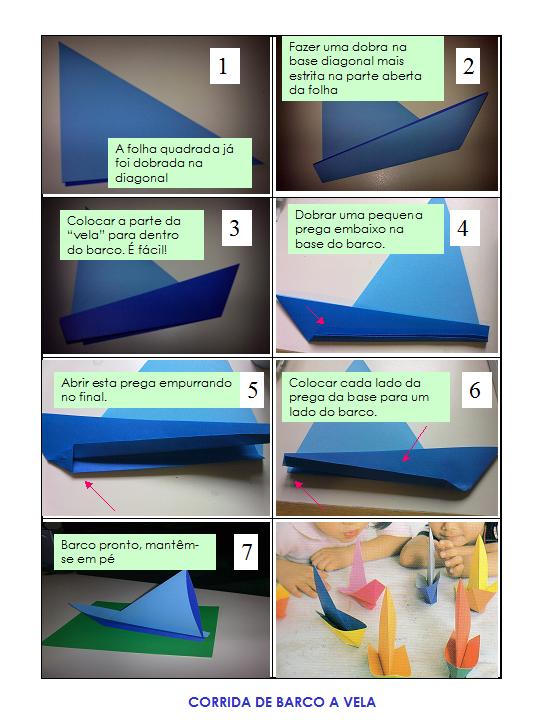 1

A folha quadrada já foi dobrada na diagonal

Fazer uma dobra na base diagonal mais estrita na parte aberta da folha

2

Colocar a parte da "vela" para dentro do barco. É fácil!

3

Dobrar uma pequena prega embaixo na base do barco.

4

Abrir esta prega empurrando no final.

5

Colocar cada lado da prega da base para um lado do barco.

6

Barco pronto, mantêm-se em pé

7

CORRIDA DE BARCO A VELA