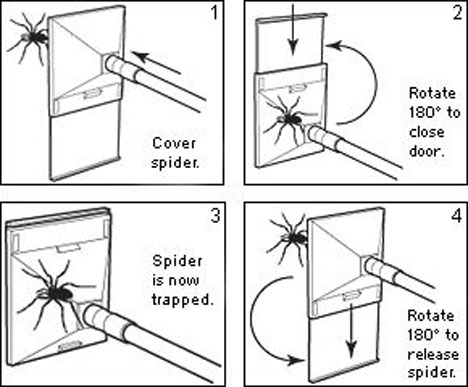 1
Cover spider.

2
Rotate 180° to close door.

3
Spider is now trapped.

4
Rotate 180° to release spider.