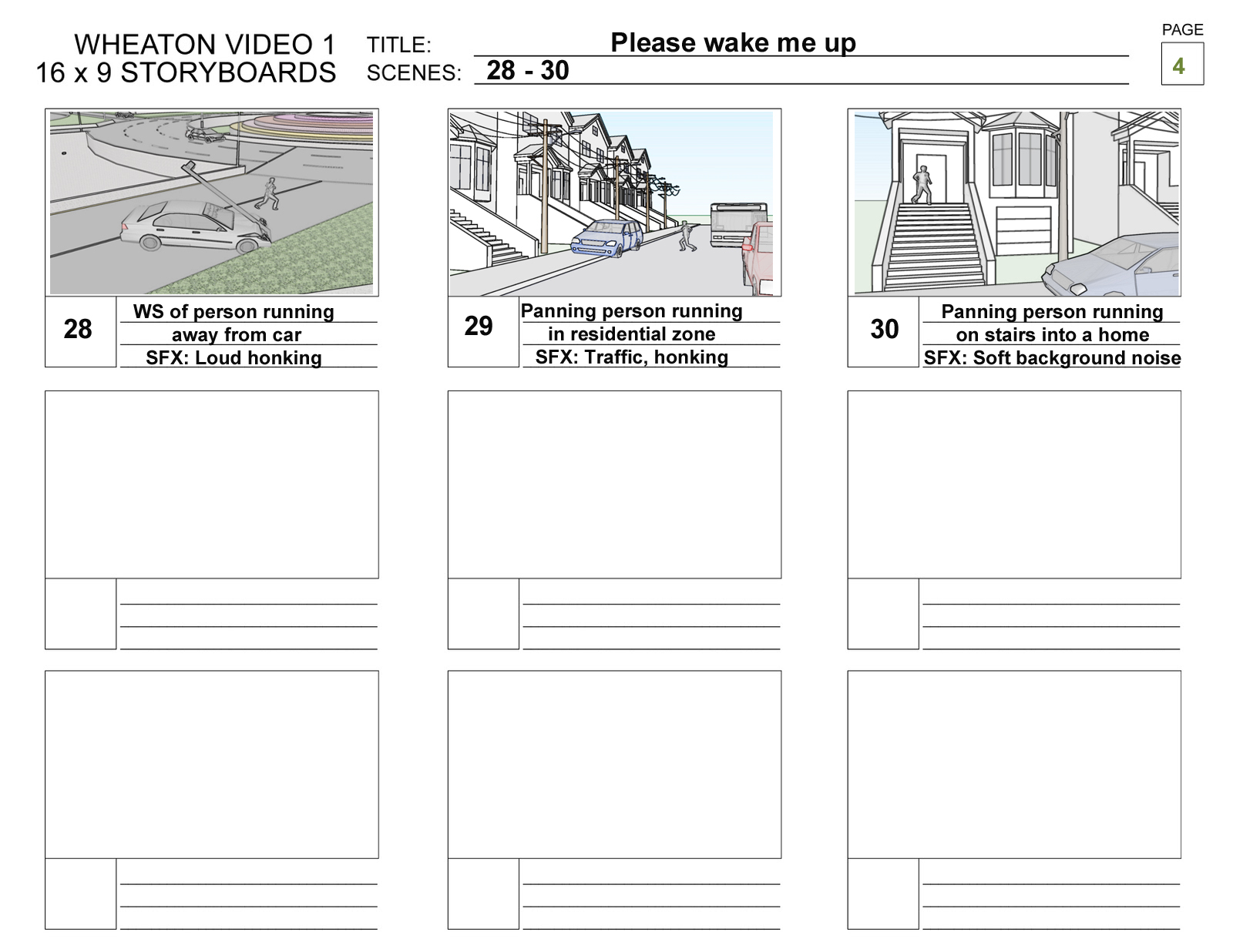 WHEATON VIDEO 1
16 x 9 STORYBOARDS

TITLE: Please wake me up
SCENES: 28 - 30

PAGE
4

28
WS of person running
away from car
SFX: Loud honking

29
Panning person running
in residential zone
SFX: Traffic, honking

30
Panning person running
on stairs into a home
SFX: Soft background noise