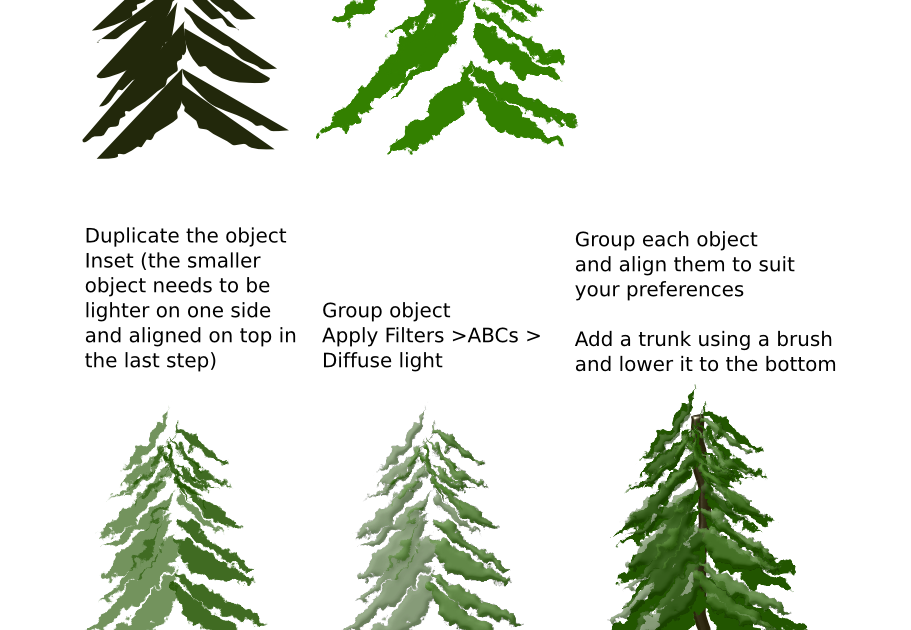 Duplicate the object Inset (the smaller object needs to be lighter on one side and aligned on top in the last step)

Group object
Apply Filters >ABCs > Diffuse light

Group each object and align them to suit your preferences

Add a trunk using a brush and lower it to the bottom