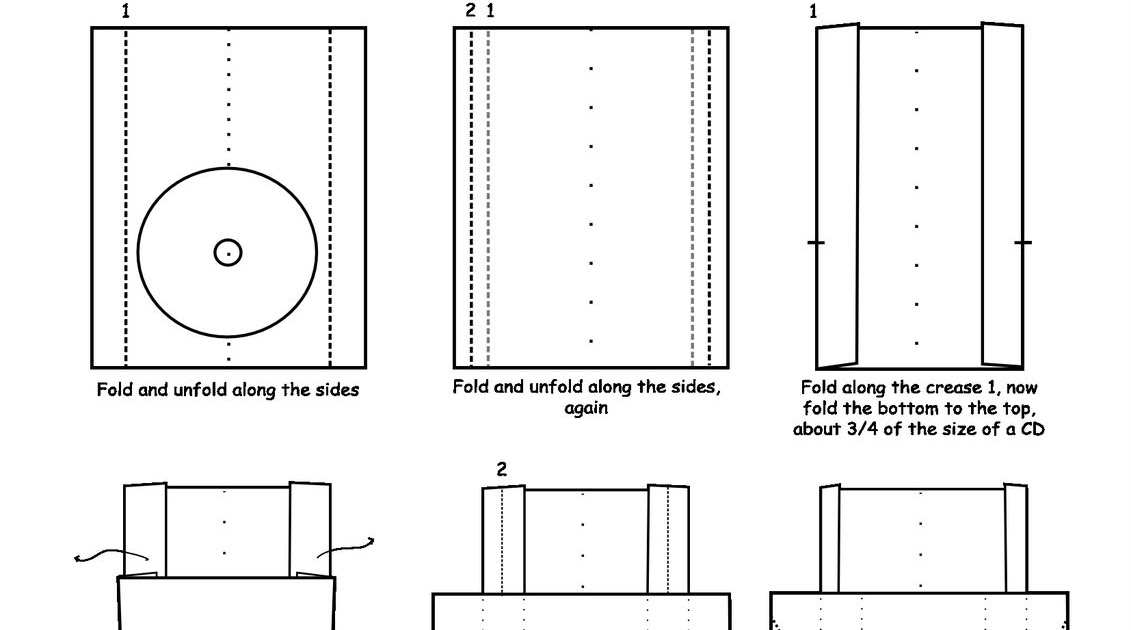 1

Fold and unfold along the sides

2 1

Fold and unfold along the sides, again

1

Fold along the crease 1, now fold the bottom to the top, about 3/4 of the size of a CD

2