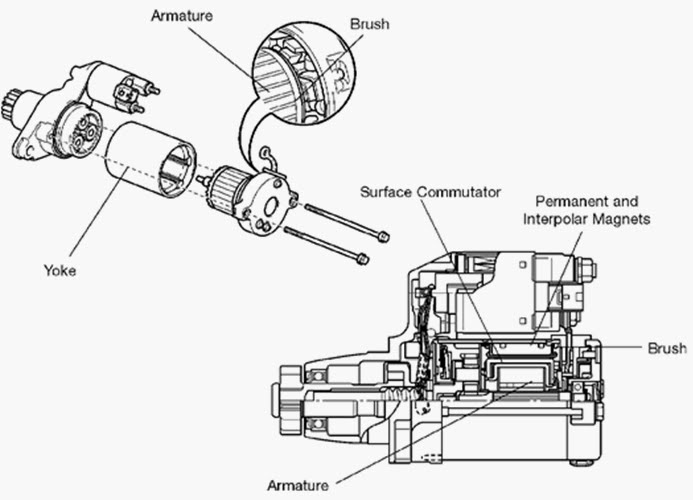 Armature

Brush

Yoke

Surface Commutator

Permanent and Interpolar Magnets

Brush

Armature