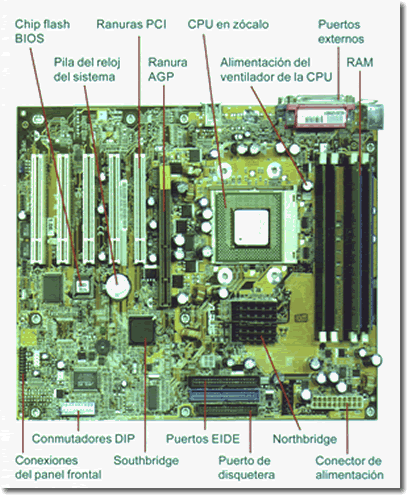 Chip flash BIOS

Ranuras PCI

CPU en zócalo

Puertos externos

Pila del reloj del sistema

Ranura AGP

Alimentación del ventilador de la CPU

RAM

Conmutadores DIP

Puertos EIDE

Northbridge

Conexiones del panel frontal

Southbridge

Puerto de disquetera

Conector de alimentación