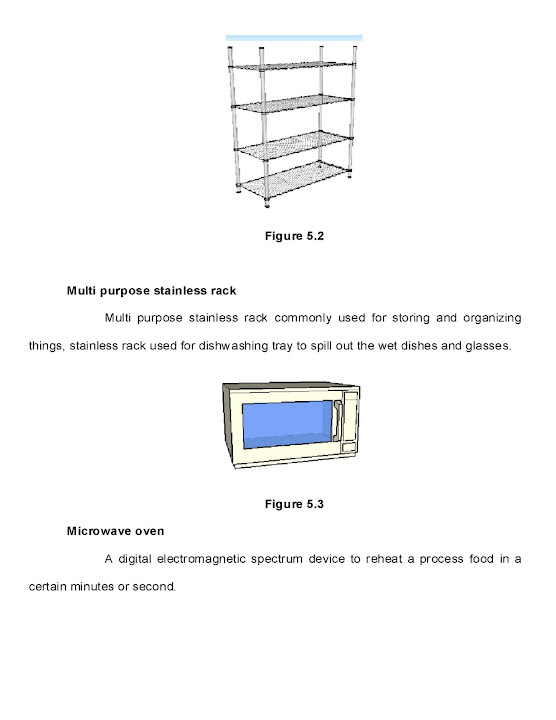 Figure 5.2

Multi purpose stainless rack

Multi purpose stainless rack commonly used for storing and organizing things, stainless rack used for dishwashing tray to spill out the wet dishes and glasses.

Figure 5.3

Microwave oven

A digital electromagnetic spectrum device to reheat a process food in a certain minutes or second.