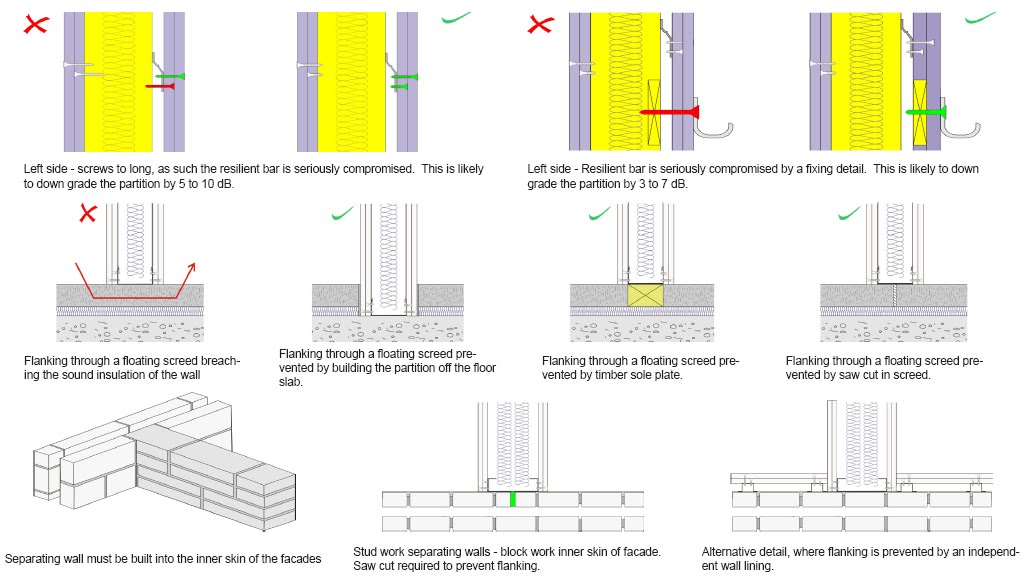 Left side - screws to long, as such the resilient bar is seriously compromised. This is likely to down grade the partition by 5 to 10 dB.

Left side - Resilient bar is seriously compromised by a fixing detail. This is likely to down grade the partition by 3 to 7 dB.

Flanking through a floating screed breaching the sound insulation of the wall

Flanking through a floating screed prevented by building the partition off the floor slab.

Flanking through a floating screed prevented by timber sole plate.

Flanking through a floating screed prevented by saw cut in screed.

Separating wall must be built into the inner skin of the facades

Stud work separating walls - block work inner skin of facade. Saw cut required to prevent flanking.

Alternative detail, where flanking is prevented by an independent wall lining.