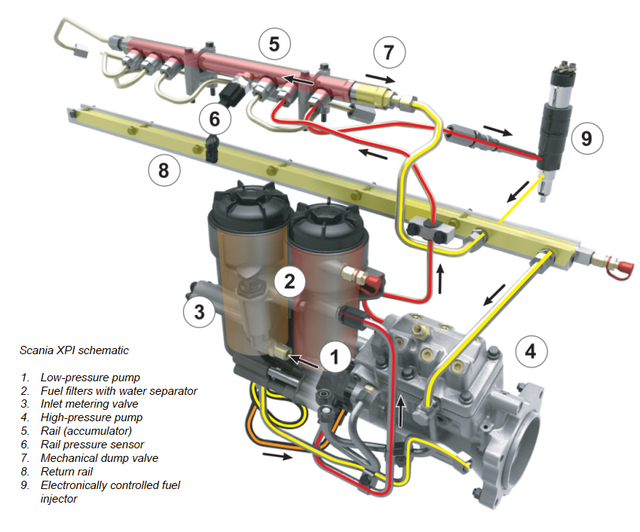 5
7
6
9
8
2
3
1
4

Scania XPI schematic

1. Low-pressure pump
2. Fuel filters with water separator
3. Inlet metering valve
4. High-pressure pump
5. Rail (accumulator)
6. Rail pressure sensor
7. Mechanical dump valve
8. Return rail
9. Electronically controlled fuel injector