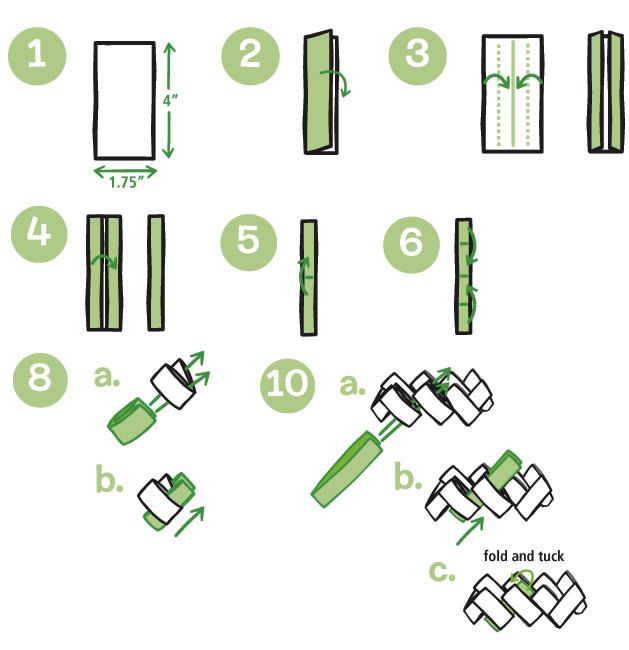 1

4"

1.75"

2

3

4

5

6

8

a.

b.

10

a.

b.

c.

fold and tuck