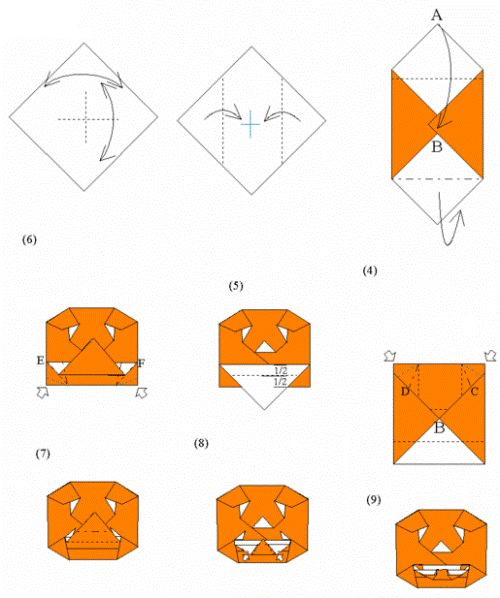 A

B

(6)

(4)

(5)

E

F

1/2

1/2

D

C

B

(7)

(8)

(9)