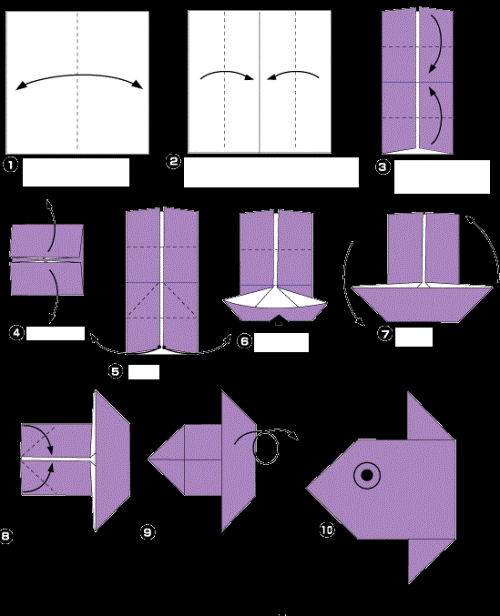 1

2

3

4

5

6

7

8

9

10