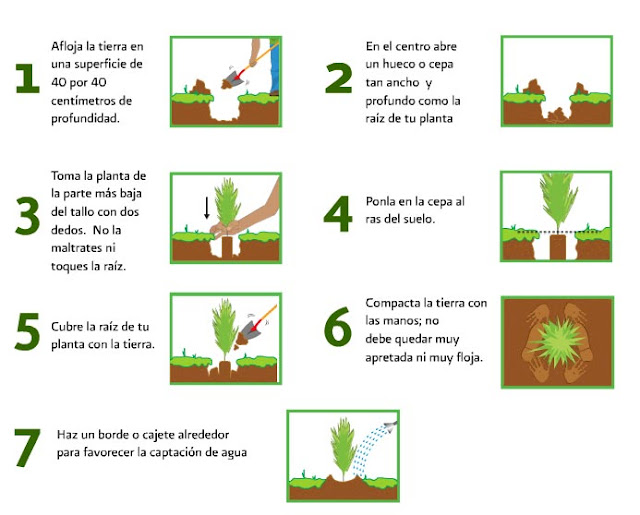 1 Afloja la tierra en una superficie de 40 por 40 centímetros de profundidad.

2 En el centro abre un hueco o cepa tan ancho y profundo como la raíz de tu planta

3 Toma la planta de la parte más baja del tallo con dos dedos. No la maltrates ni toques la raíz.

4 Ponla en la cepa al ras del suelo.

5 Cubre la raíz de tu planta con la tierra.

6 Compacta la tierra con las manos; no debe quedar muy apretada ni muy floja.

7 Haz un borde o cajete alrededor para favorecer la captación de agua