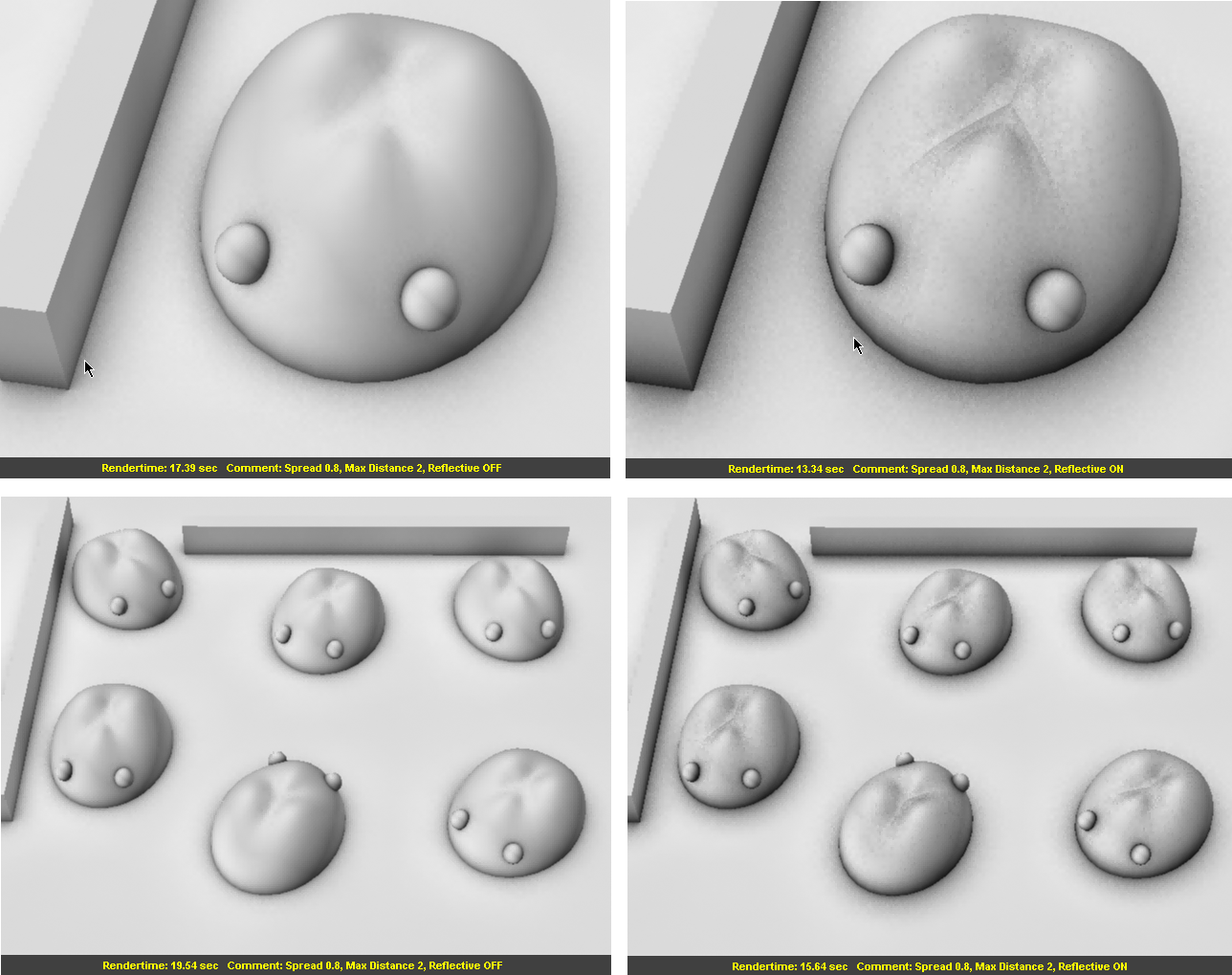 Rendertime: 17.39 sec Comment: Spread 0.8, Max Distance 2, Reflective OFF

Rendertime: 13.34 sec Comment: Spread 0.8, Max Distance 2, Reflective ON

Rendertime: 19.54 sec Comment: Spread 0.8, Max Distance 2, Reflective OFF

Rendertime: 15.64 sec Comment: Spread 0.8, Max Distance 2, Reflective ON