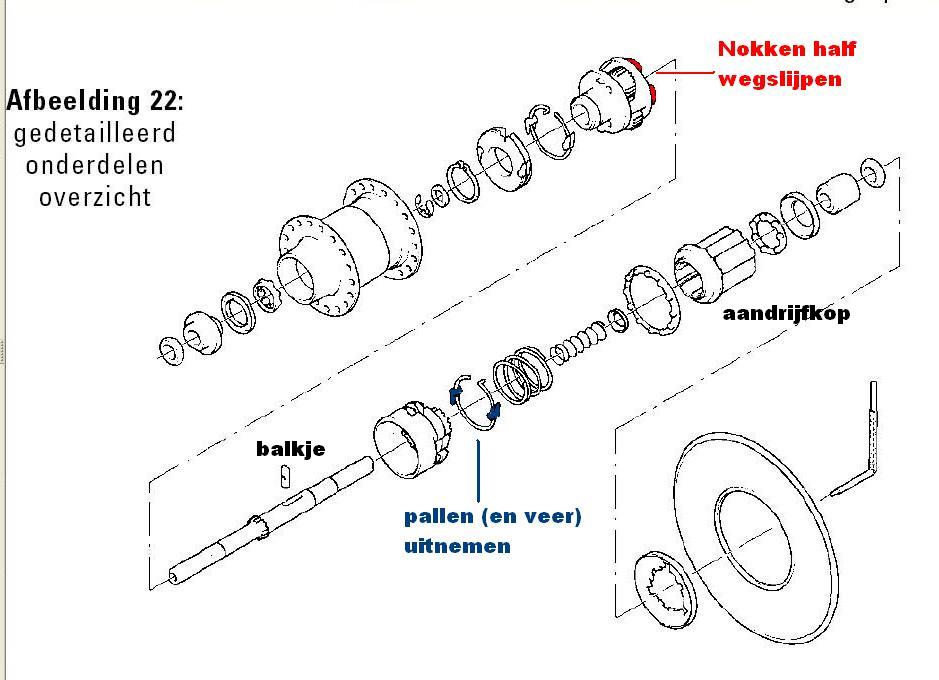 Afbeelding 22:
gedetailleerd
onderdelen
overzicht

Nokken half
wegslijpen

aandrijfkop

balkje

pallen (en veer)
uitnemen