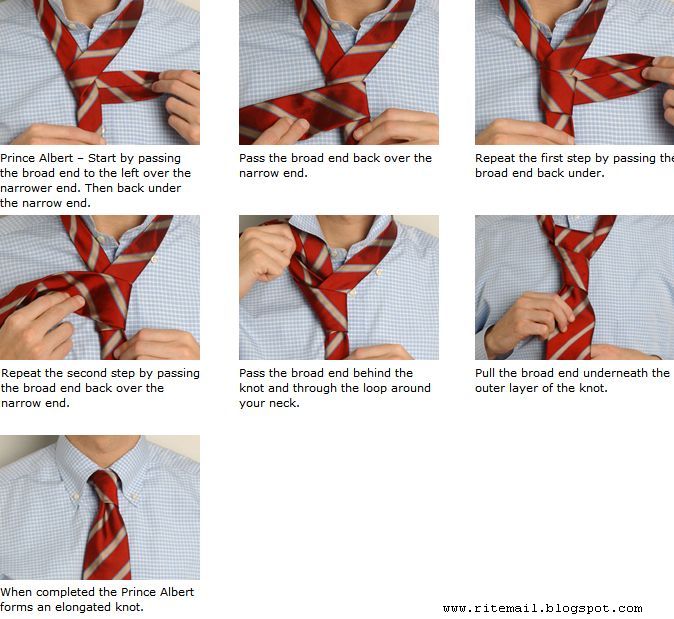 Prince Albert – Start by passing the broad end to the left over the narrower end. Then back under the narrow end.

Pass the broad end back over the narrow end.

Repeat the first step by passing the broad end back under.

Repeat the second step by passing the broad end back over the narrow end.

Pass the broad end behind the knot and through the loop around your neck.

Pull the broad end underneath the outer layer of the knot.

When completed the Prince Albert forms an elongated knot.

www.ritemail.blogspot.com