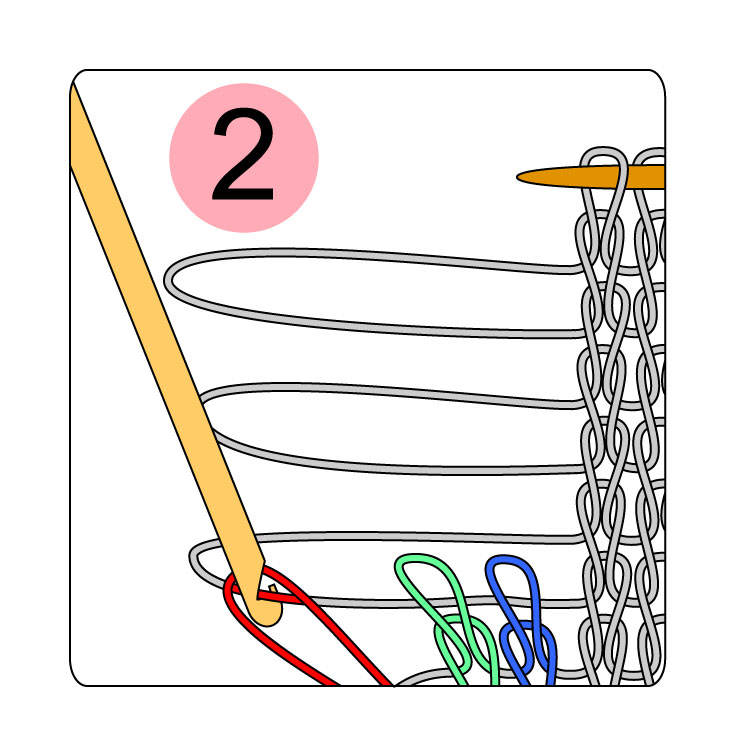 2