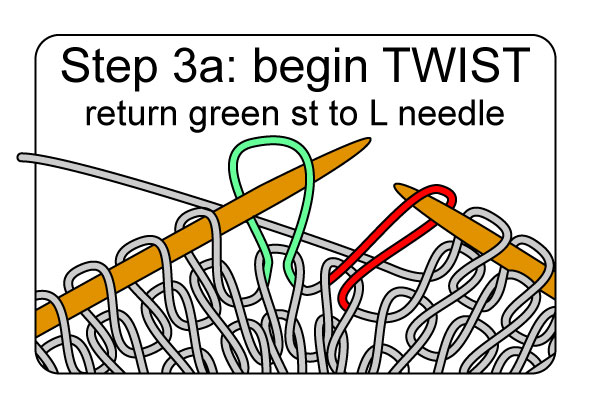 Step 3a: begin TWIST
return green st to L needle