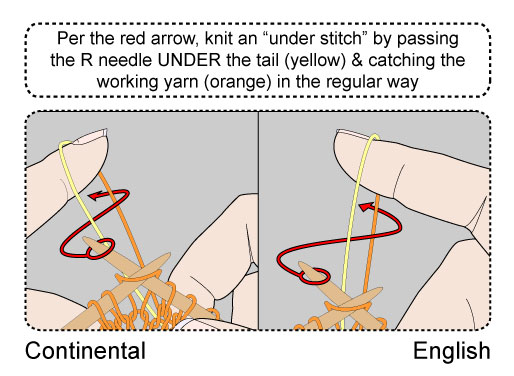 Per the red arrow, knit an “under stitch” by passing the R needle UNDER the tail (yellow) & catching the working yarn (orange) in the regular way

Continental

English