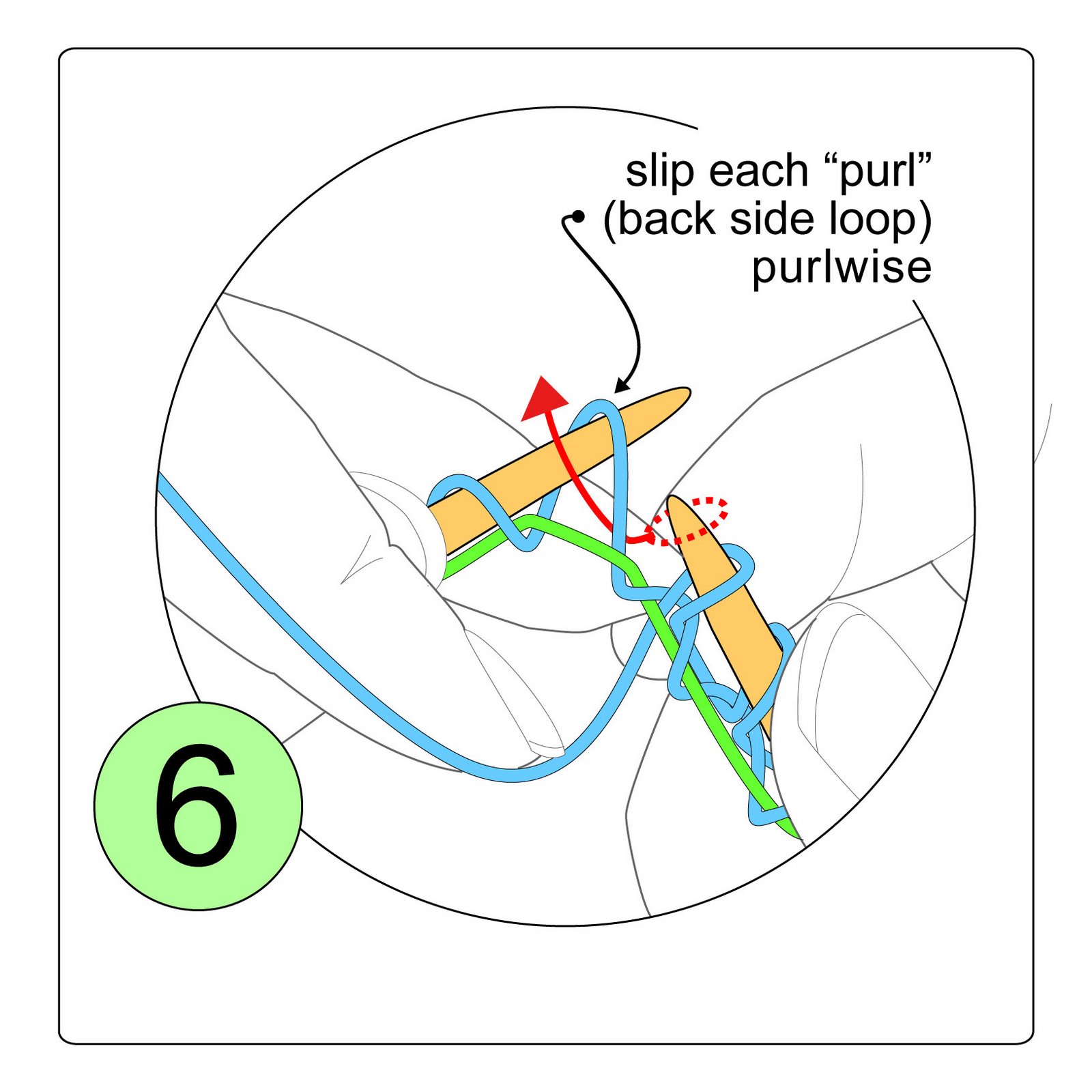 slip each “purl” (back side loop) purlwise

6